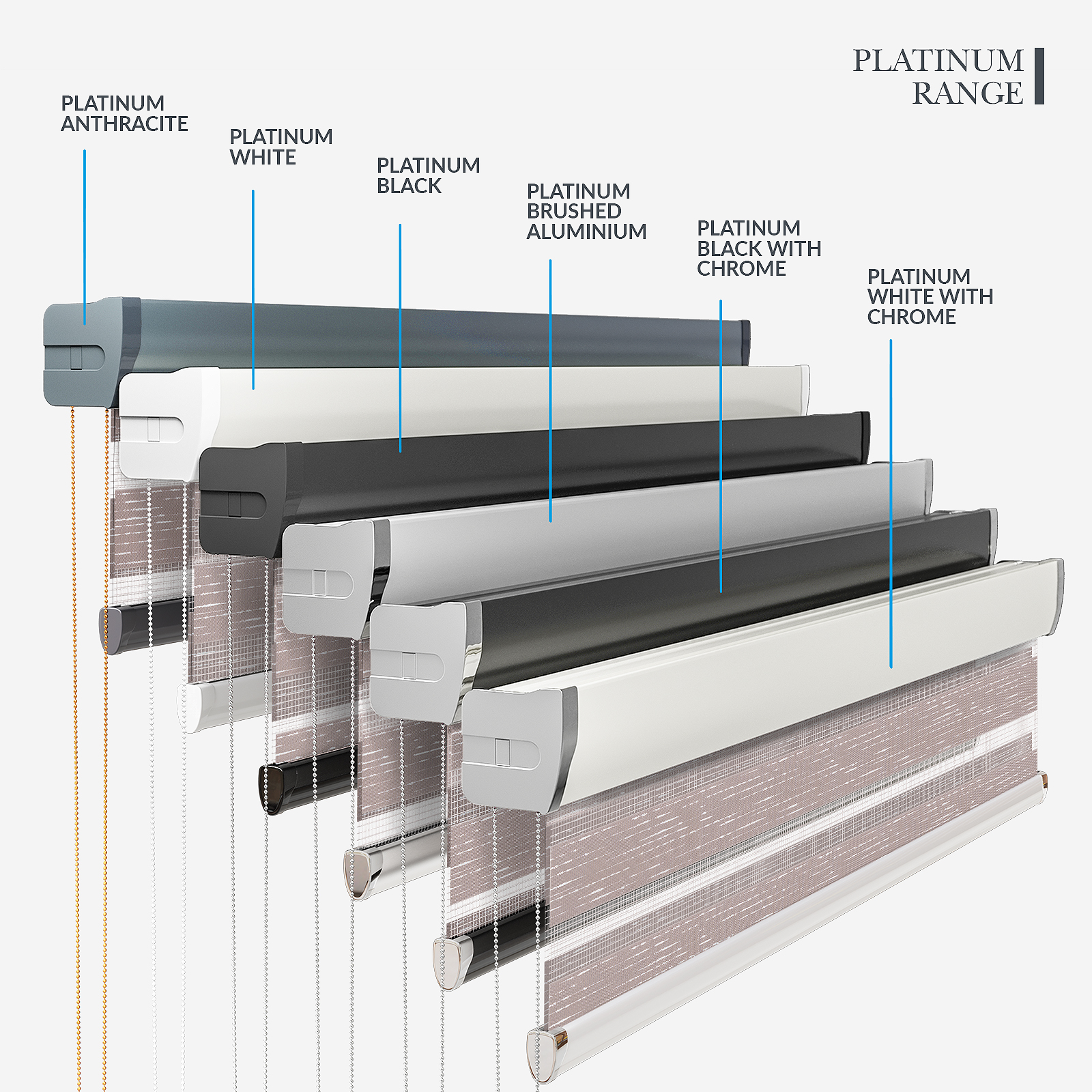 PLATINUM RANGE

PLATINUM ANTHRACITE

PLATINUM WHITE

PLATINUM BLACK

PLATINUM BRUSHED ALUMINIUM

PLATINUM BLACK WITH CHROME

PLATINUM WHITE WITH CHROME